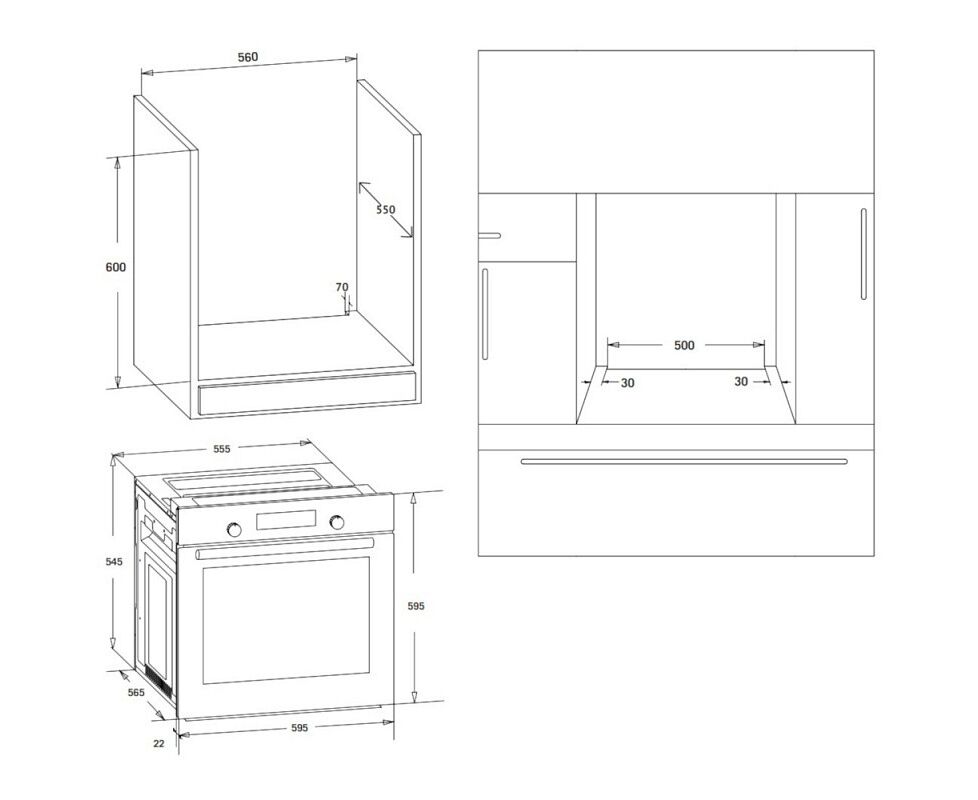 560
550
600
70
555
545
595
565
22
595
500
30
30