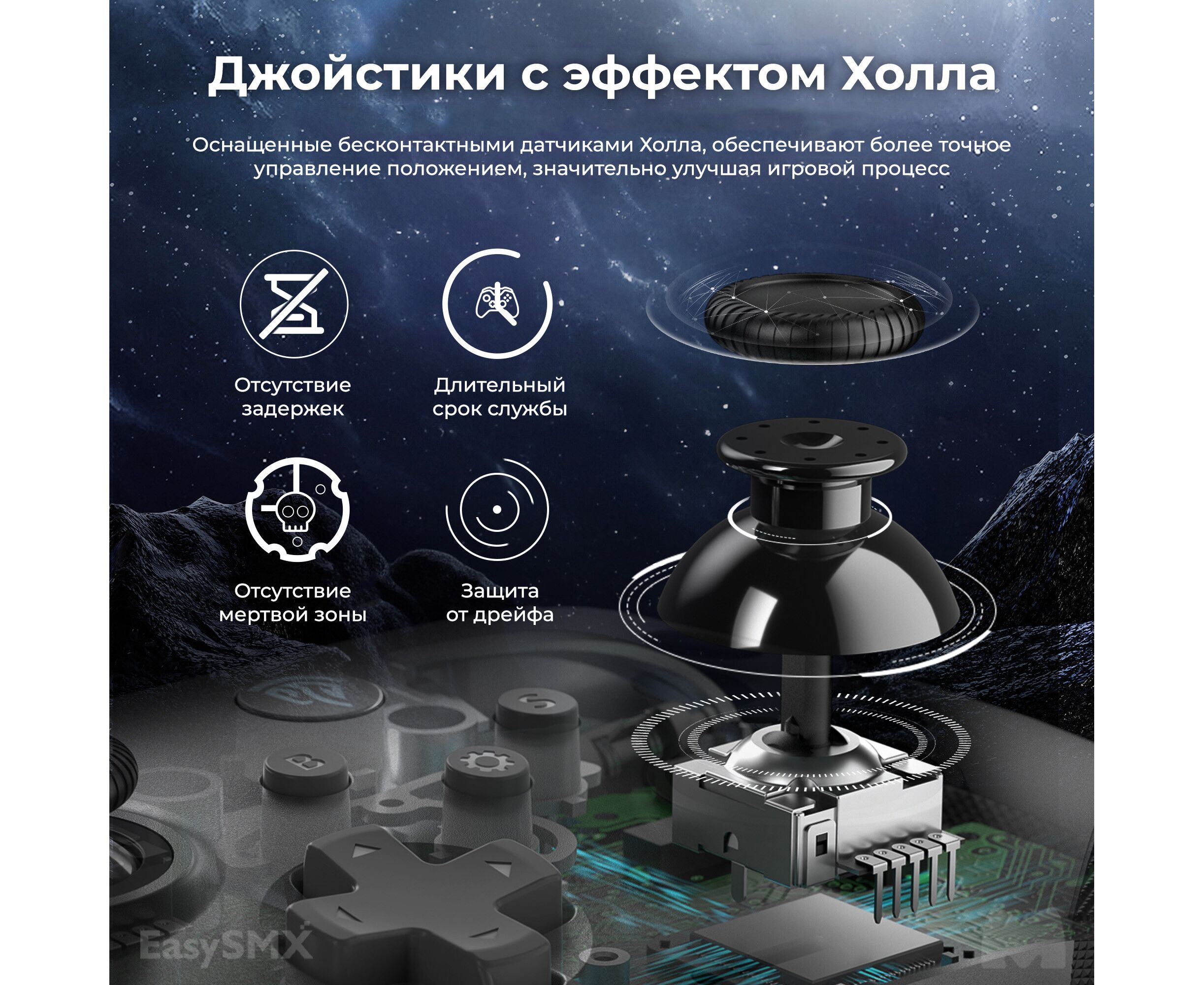 Джойстики с эффектом Холла

Оснащенные бесконтактными датчиками Холла, обеспечивают более точное управление положением, значительно улучшая игровой процесс

Отсутствие задержек

Длительный срок службы

Отсутствие мертвой зоны

Защита от дрейфа

S

B

EasySMX