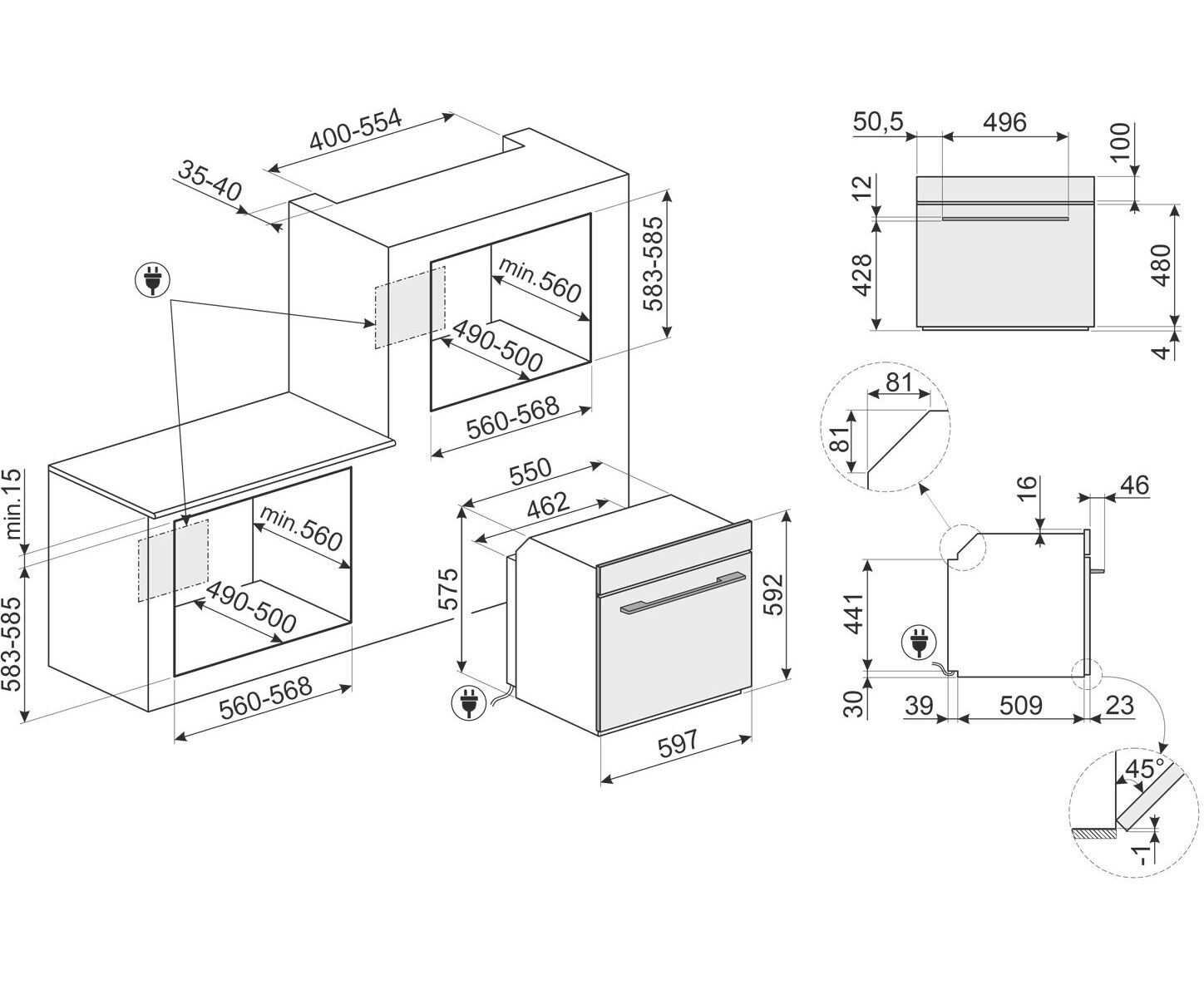 400-554
35-40
583-585
min.560
490-500
560-568
min.15
583-585
min.560
490-500
560-568
550
462
575
592
597
50,5
496
100
12
428
480
4
81
81
16
46
441
30
39
509
23
45°
-1