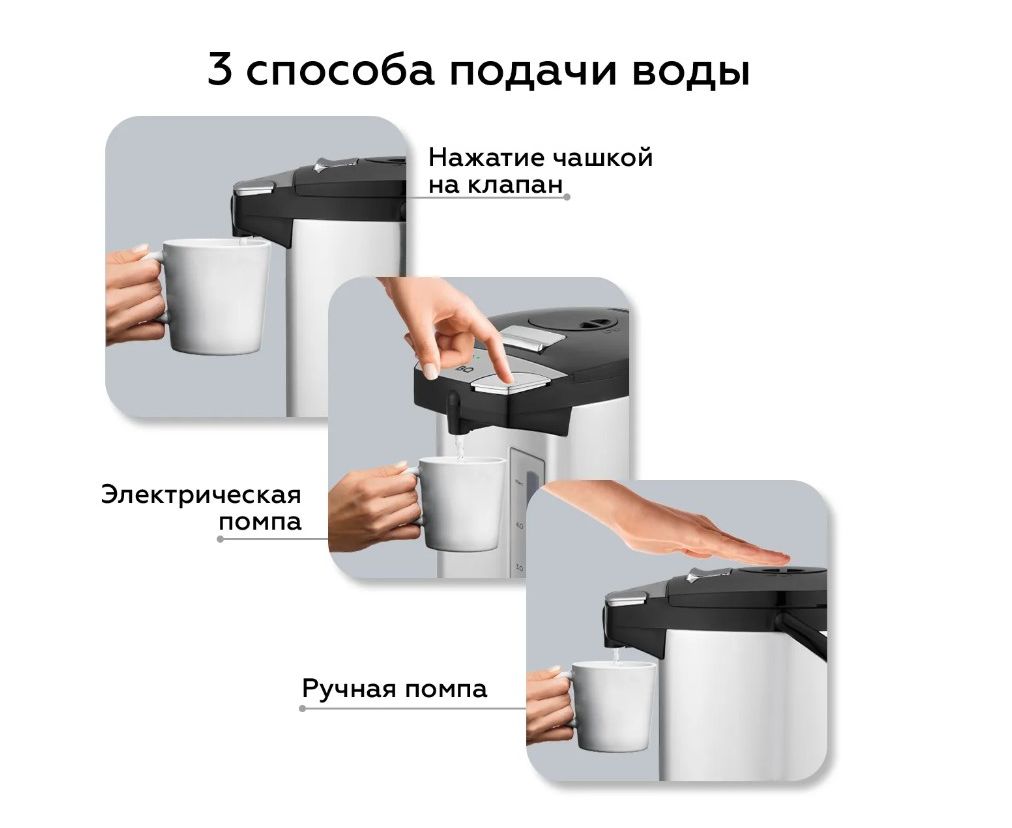 3 способа подачи воды

Нажатие чашкой на клапан

Электрическая помпа

Ручная помпа